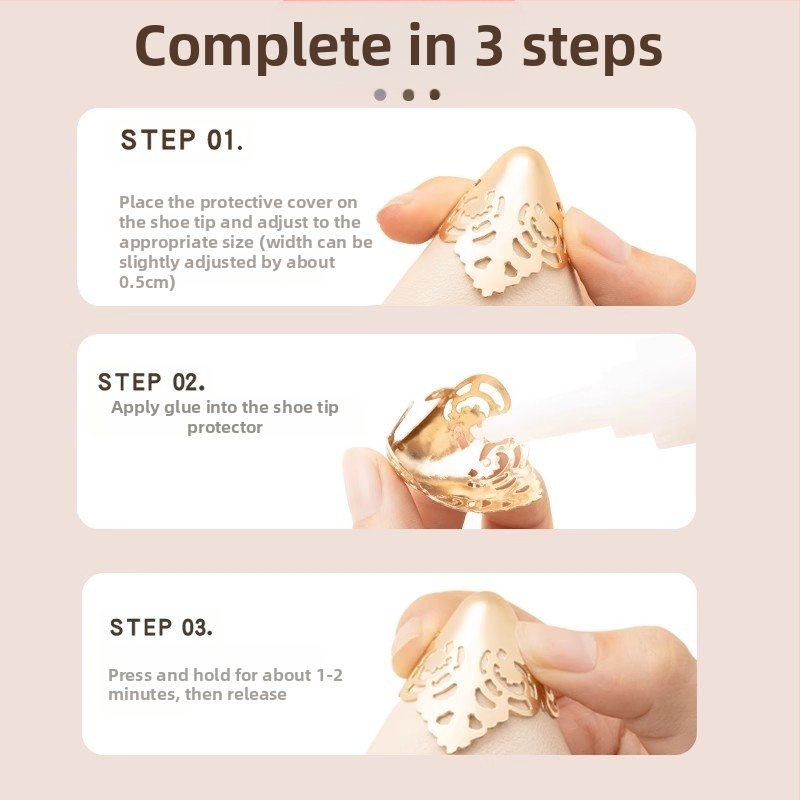 Complete in 3 steps

STEP 01.

Place the protective cover on the shoe tip and adjust to the appropriate size (width can be slightly adjusted by about 0.5cm)

STEP 02.

Apply glue into the shoe tip protector

STEP 03.

Press and hold for about 1-2 minutes, then release