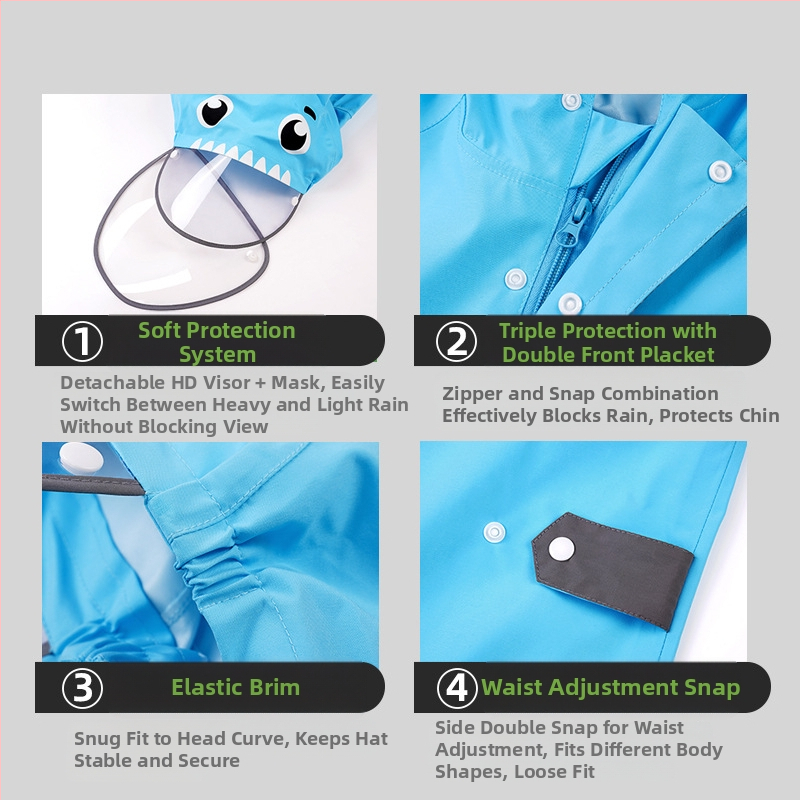 ① Soft Protection System

Detachable HD Visor + Mask, Easily Switch Between Heavy and Light Rain Without Blocking View

② Triple Protection with Double Front Placket

Zipper and Snap Combination Effectively Blocks Rain, Protects Chin

③ Elastic Brim

Snug Fit to Head Curve, Keeps Hat Stable and Secure

④ Waist Adjustment Snap

Side Double Snap for Waist Adjustment, Fits Different Body Shapes, Loose Fit