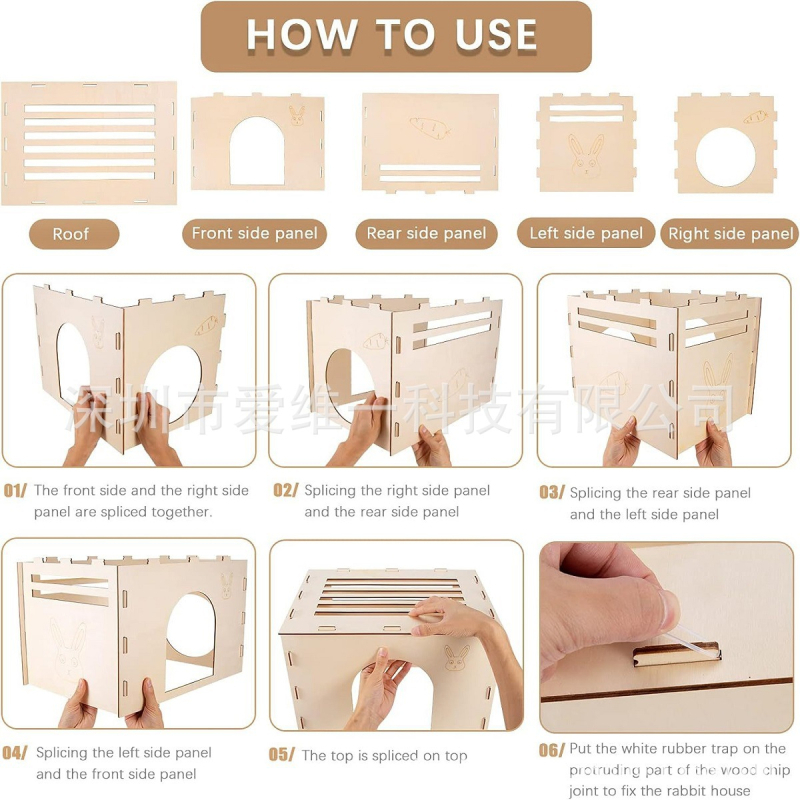 HOW TO USE

Roof

Front side panel

Rear side panel

Left side panel

Right side panel

深圳市爱维一科技有限公司

01/ The front side and the right side panel are spliced together.

02/ Splicing the right side panel and the rear side panel

03/ Splicing the rear side panel and the left side panel

04/ Splicing the left side panel and the front side panel

05/ The top is spliced on top

06/ Put the white rubber trap on the protruding part of the wood chip joint to fix the rabbit house