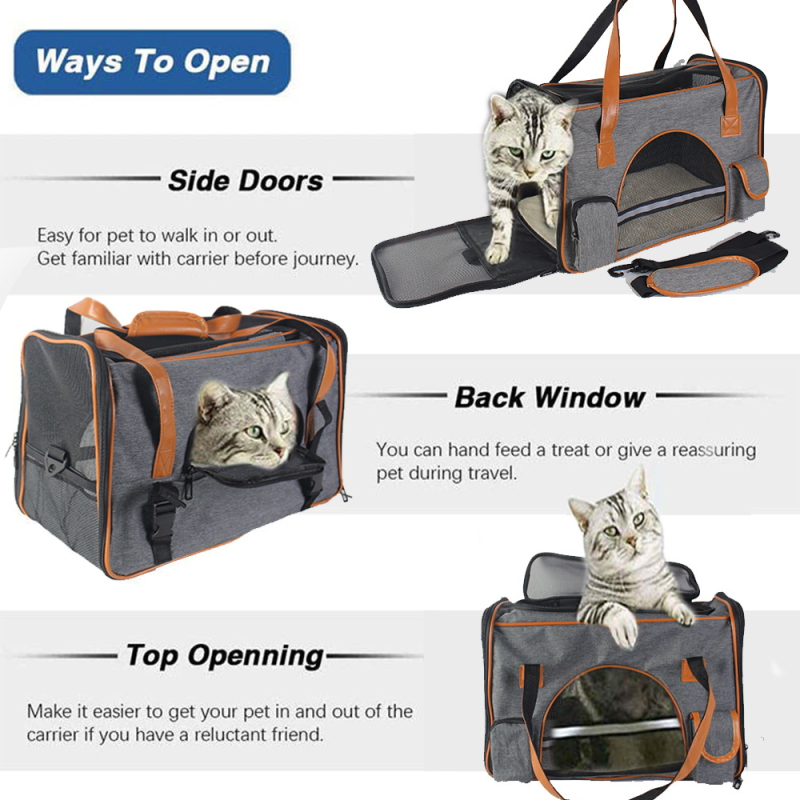 Ways To Open

Side Doors

Easy for pet to walk in or out.
Get familiar with carrier before journey.

Back Window

You can hand feed a treat or give a reassuring pet during travel.

Top Openning

Make it easier to get your pet in and out of the carrier if you have a reluctant friend.