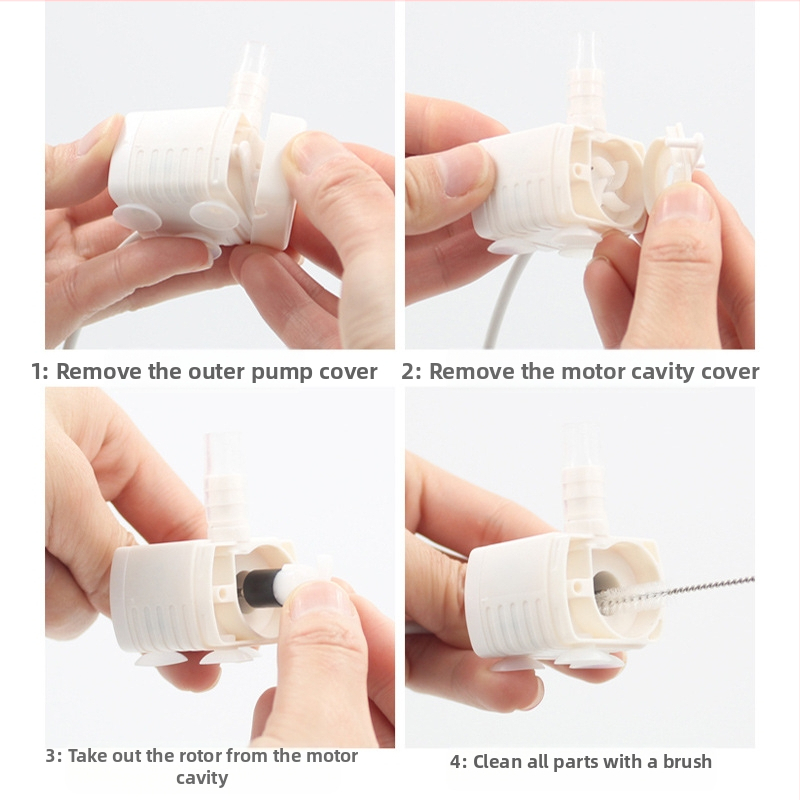 1: Remove the outer pump cover

2: Remove the motor cavity cover

3: Take out the rotor from the motor cavity

4: Clean all parts with a brush