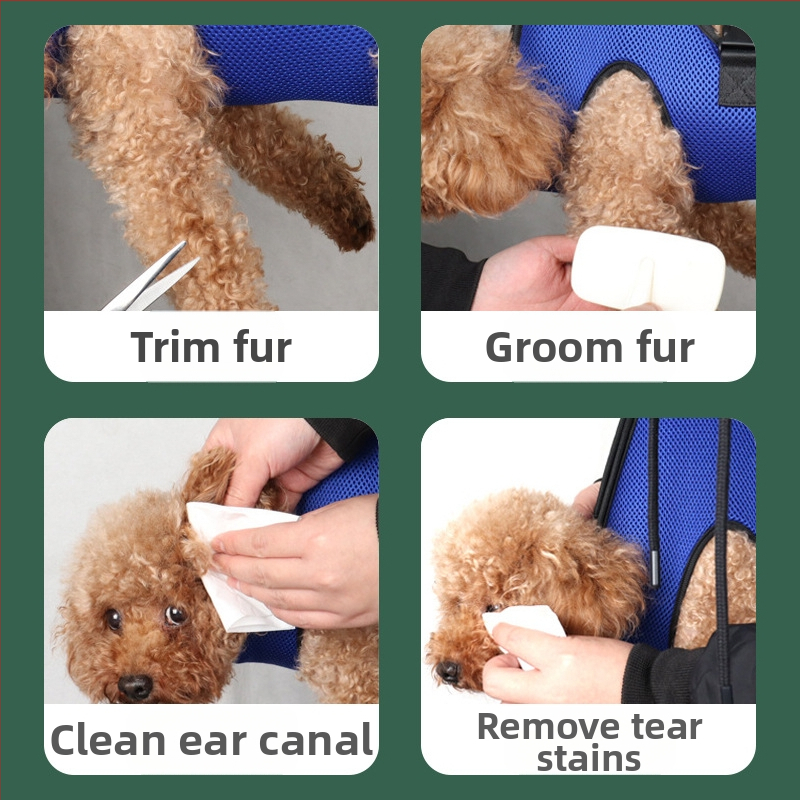 Trim fur

Groom fur

Clean ear canal

Remove tear stains