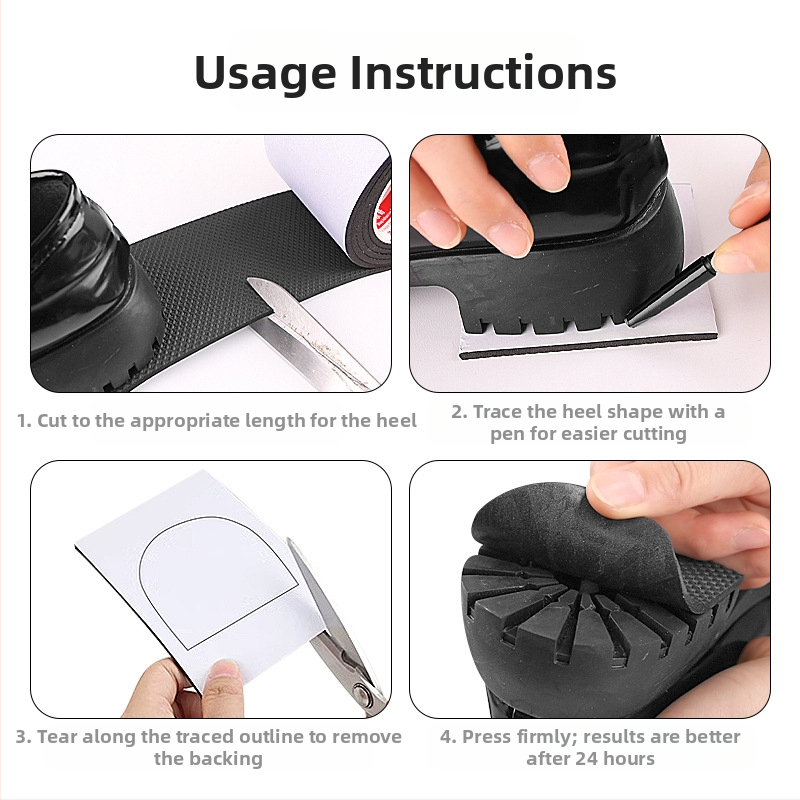 Usage Instructions

1. Cut to the appropriate length for the heel

2. Trace the heel shape with a pen for easier cutting

3. Tear along the traced outline to remove the backing

4. Press firmly; results are better after 24 hours