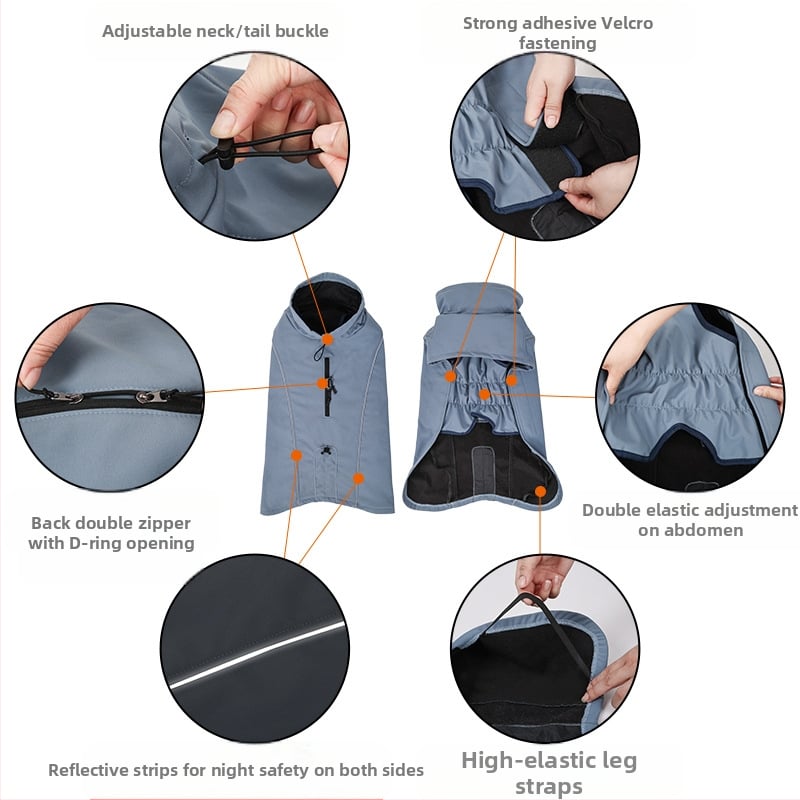 Adjustable neck/tail buckle

Strong adhesive Velcro fastening

Back double zipper with D-ring opening

Double elastic adjustment on abdomen

Reflective strips for night safety on both sides

High-elastic leg straps