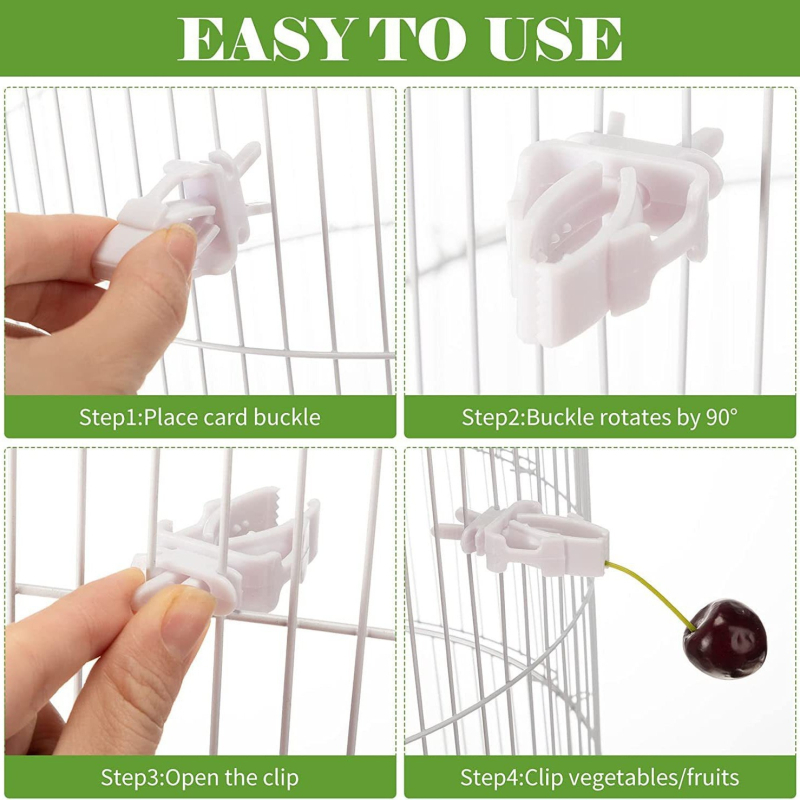 EASY TO USE

Step1:Place card buckle

Step2:Buckle rotates by 90°

Step3:Open the clip

Step4:Clip vegetables/fruits