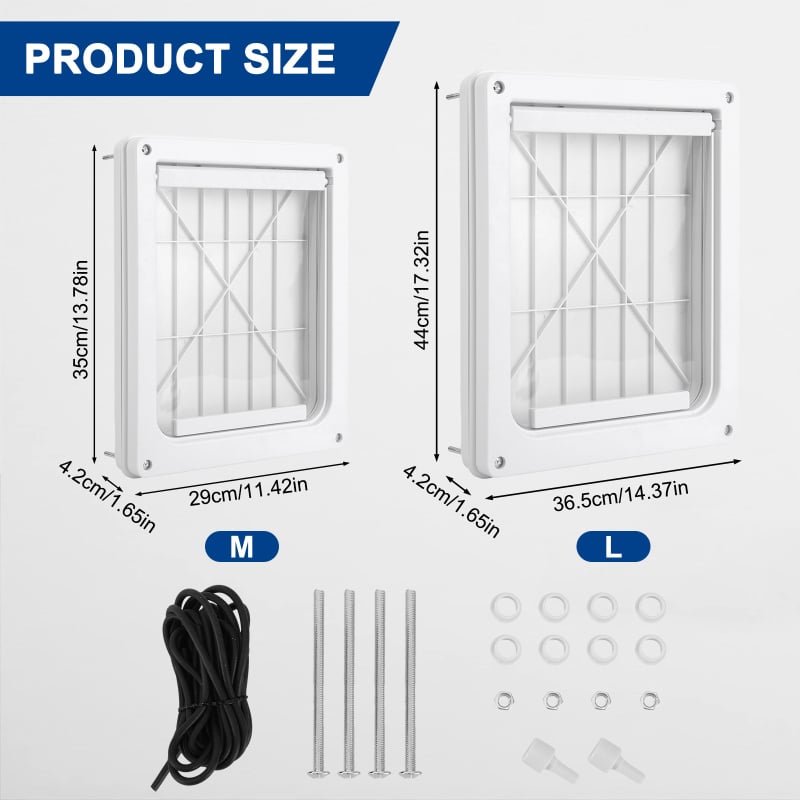 PRODUCT SIZE

35cm/13.78in

4.2cm/1.65in

29cm/11.42in

M

44cm/17.32in

4.2cm/1.65in

36.5cm/14.37in

L