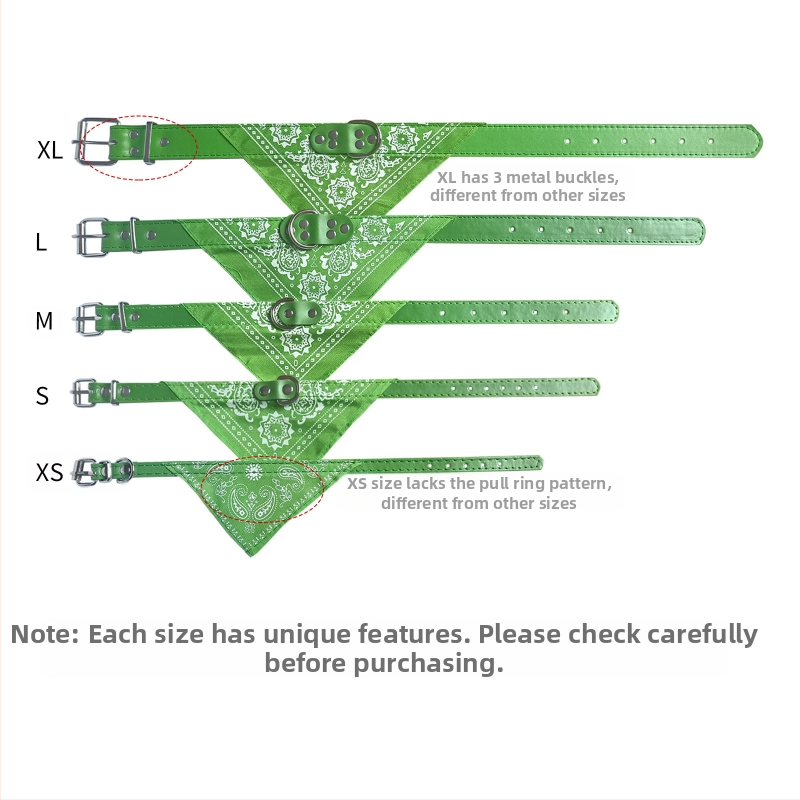 XL

XL has 3 metal buckles, different from other sizes

L

M

S

XS

XS size lacks the pull ring pattern, different from other sizes

Note: Each size has unique features. Please check carefully before purchasing.