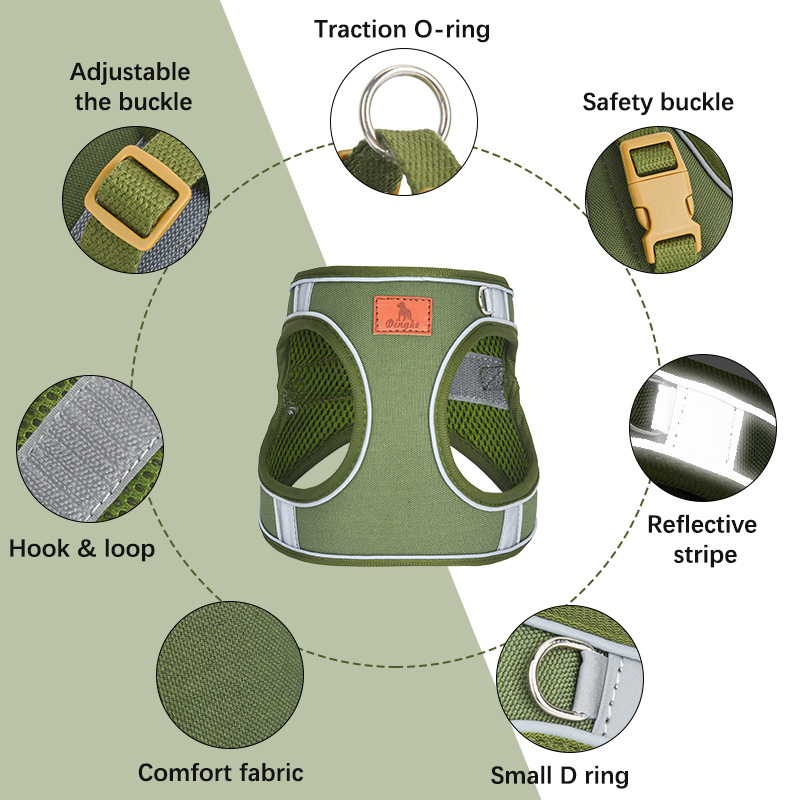 Traction O-ring

Adjustable the buckle

Safety buckle

Dingke

Hook & loop

Reflective stripe

Comfort fabric

Small D ring