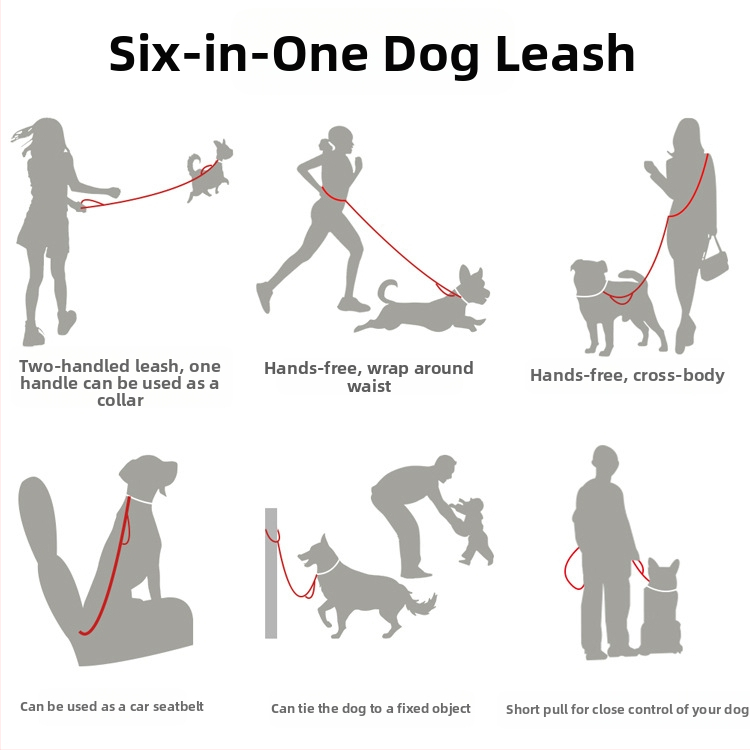 Six-in-One Dog Leash

Two-handled leash, one handle can be used as a collar

Hands-free, wrap around waist

Hands-free, cross-body

Can be used as a car seatbelt

Can tie the dog to a fixed object

Short pull for close control of your dog