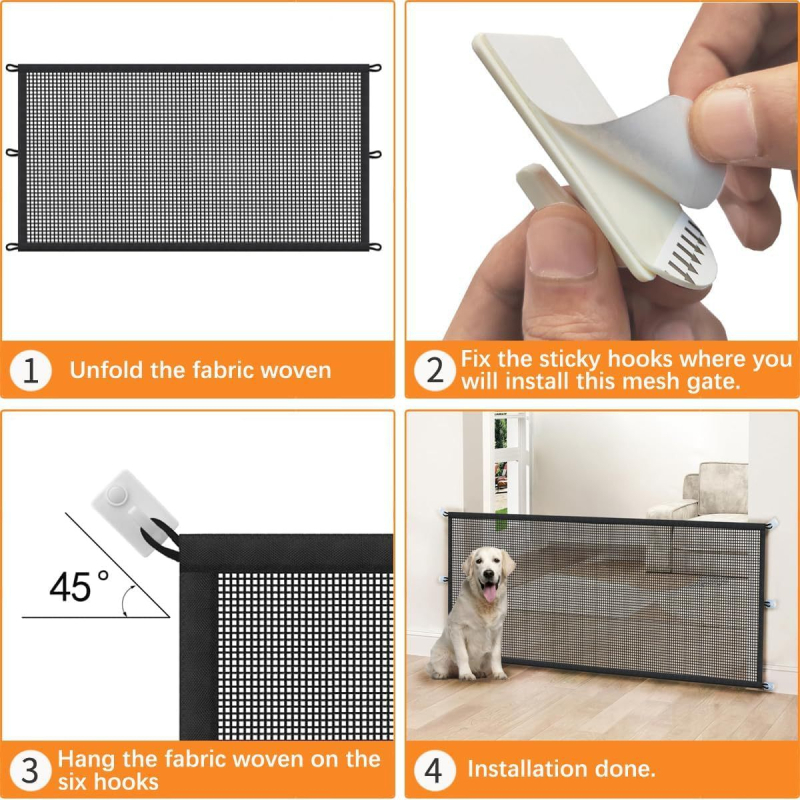 1 Unfold the fabric woven

2 Fix the sticky hooks where you will install this mesh gate.

45°

3 Hang the fabric woven on the six hooks

4 Installation done.