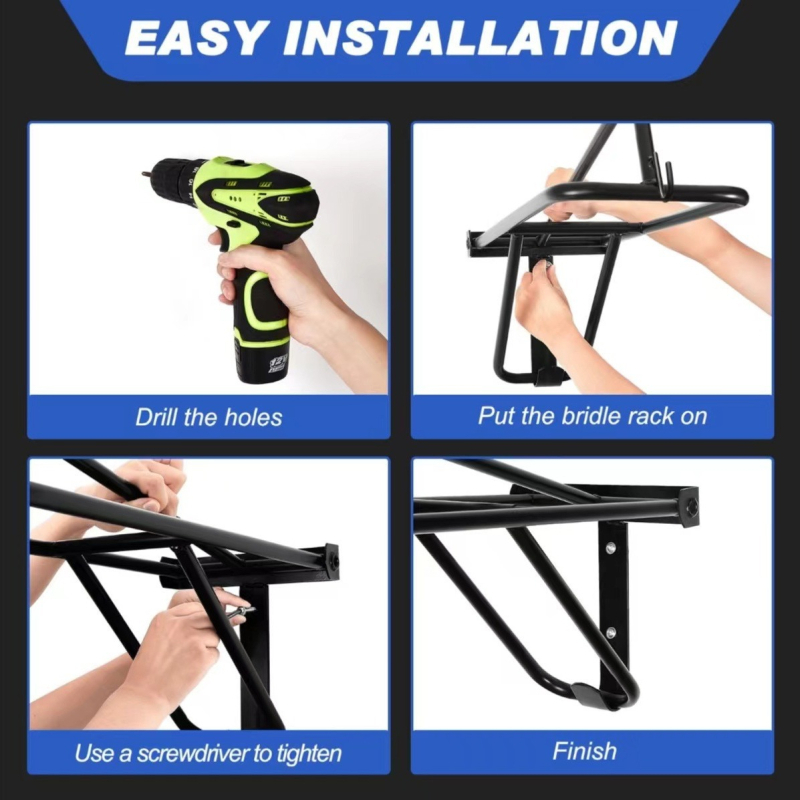 EASY INSTALLATION

Drill the holes

Put the bridle rack on

Use a screwdriver to tighten

Finish