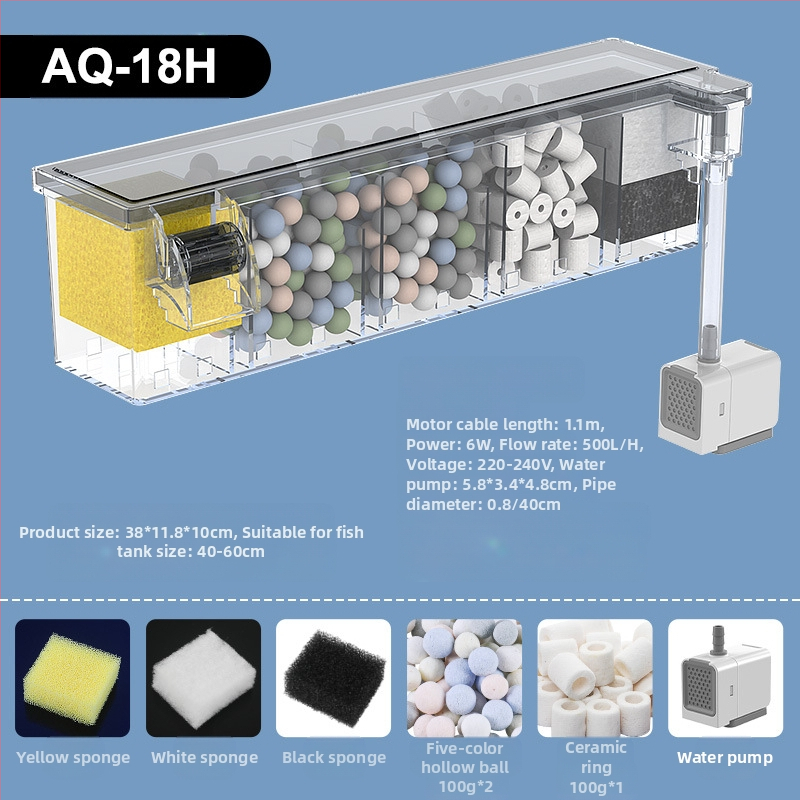 AQ-18H

Motor cable length: 1.1m, Power: 6W, Flow rate: 500L/H, Voltage: 220-240V, Water pump: 5.8*3.4*4.8cm, Pipe diameter: 0.8/40cm

Product size: 38*11.8*10cm, Suitable for fish tank size: 40-60cm

Yellow sponge

White sponge

Black sponge

Five-color hollow ball 100g*2

Ceramic ring 100g*1

Water pump