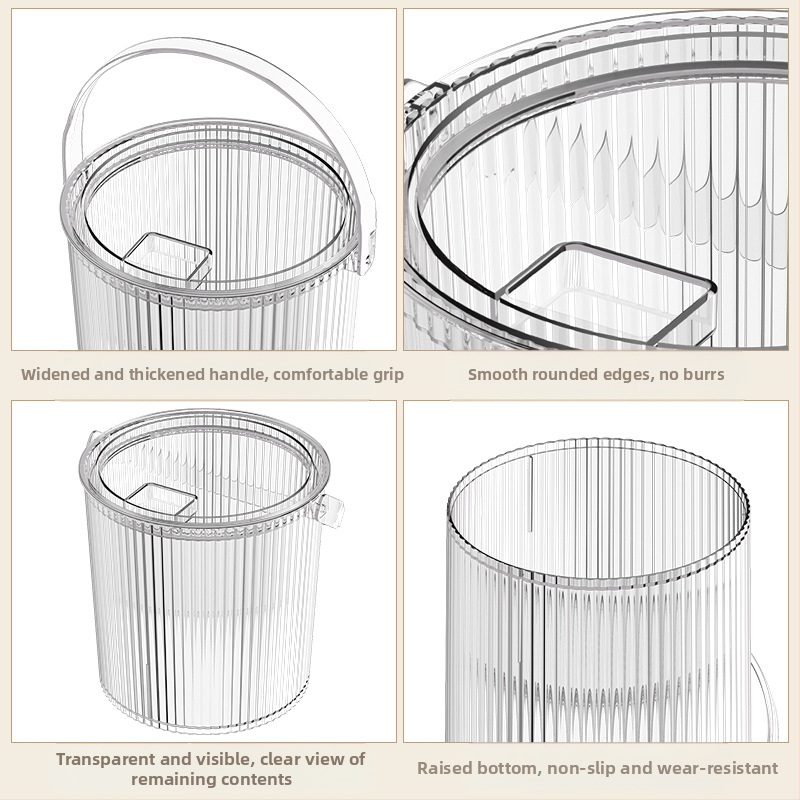 Widened and thickened handle, comfortable grip

Smooth rounded edges, no burrs

Transparent and visible, clear view of remaining contents

Raised bottom, non-slip and wear-resistant