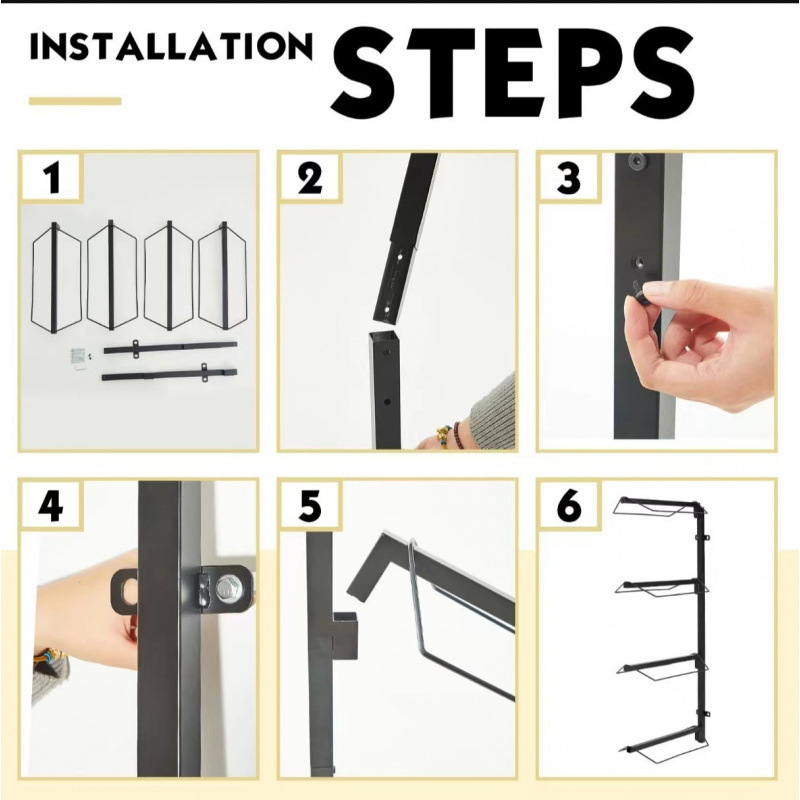 INSTALLATION STEPS

1

2

3

4

5

6