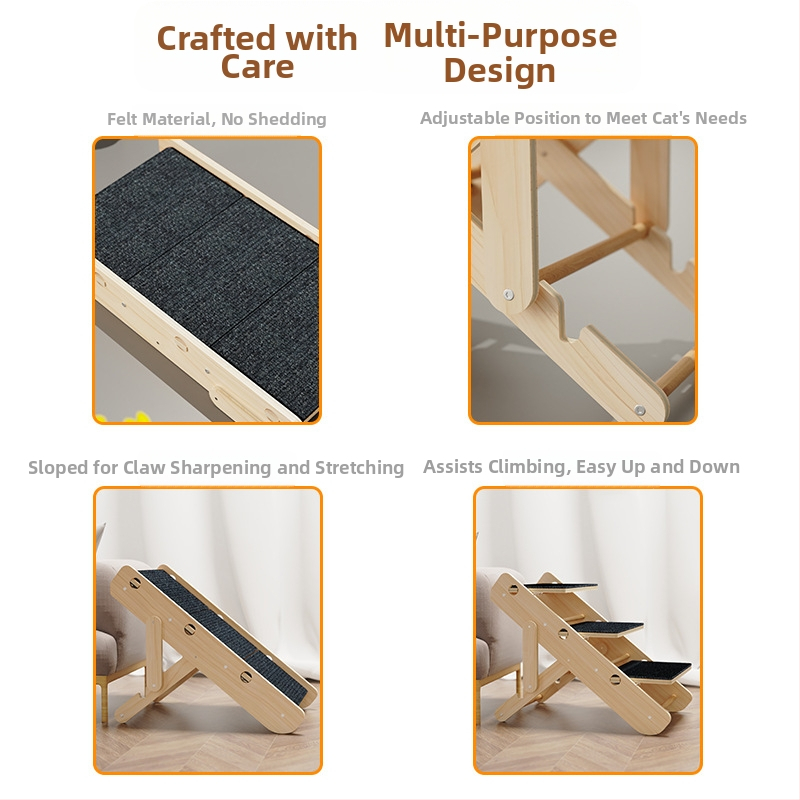 Crafted with Care

Multi-Purpose Design

Felt Material, No Shedding

Adjustable Position to Meet Cat's Needs

Sloped for Claw Sharpening and Stretching

Assists Climbing, Easy Up and Down