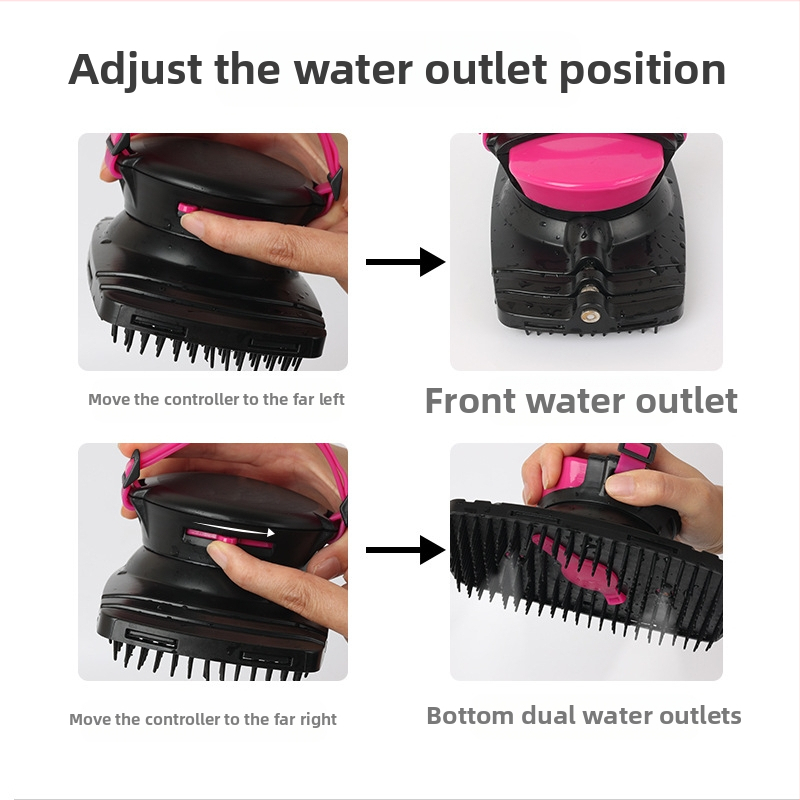 Adjust the water outlet position

Move the controller to the far left

Front water outlet

Move the controller to the far right

Bottom dual water outlets