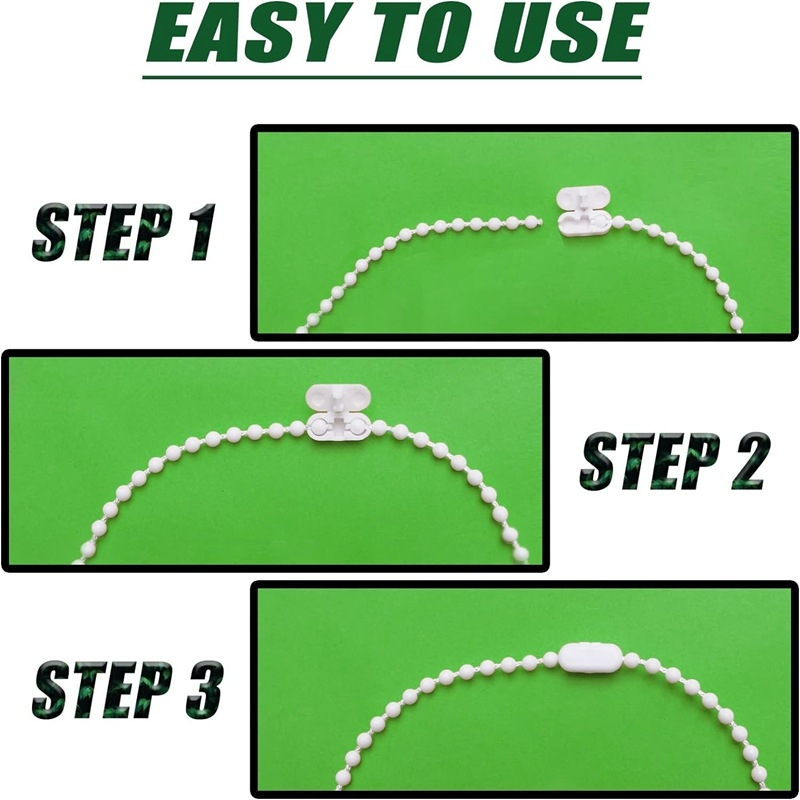 EASY TO USE

STEP 1

STEP 2

STEP 3