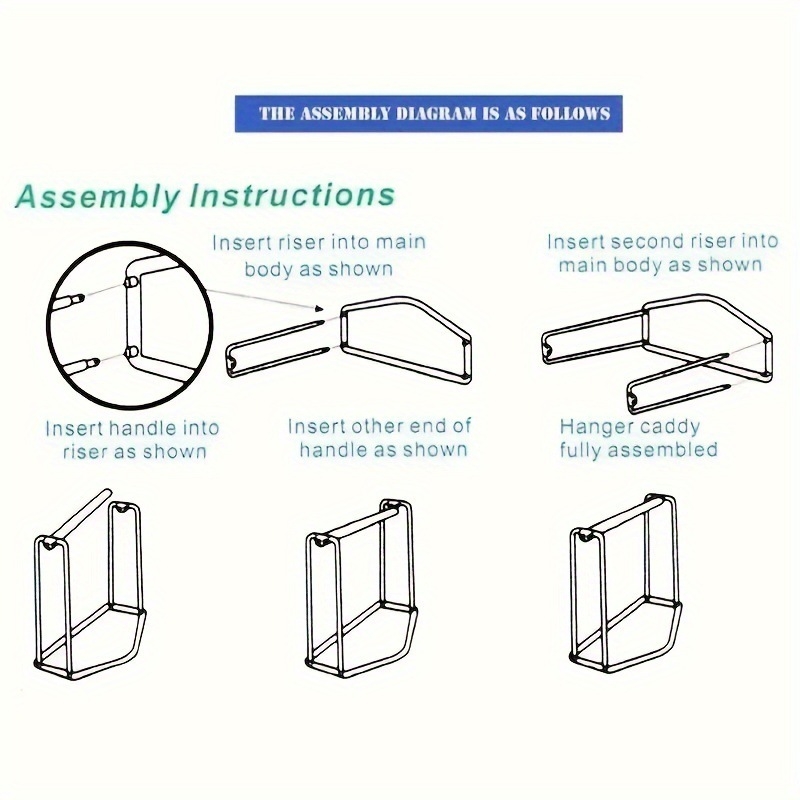 THE ASSEMBLY DIAGRAM IS AS FOLLOWS

Assembly Instructions

Insert riser into main body as shown

Insert second riser into main body as shown

Insert handle into riser as shown

Insert other end of handle as shown

Hanger caddy fully assembled