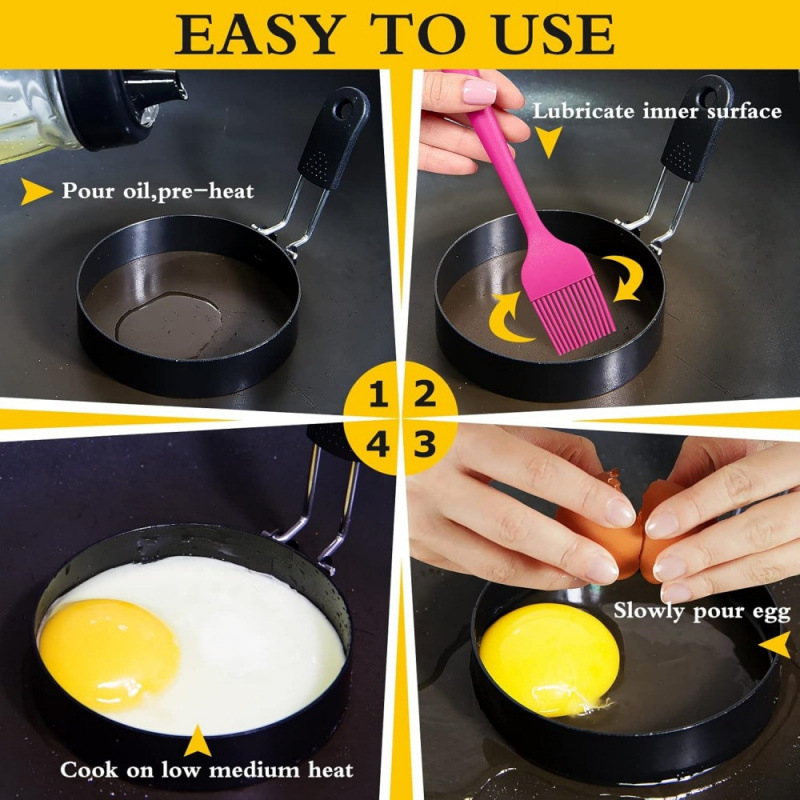 EASY TO USE

Pour oil,pre-heat

Lubricate inner surface

1 2
4 3

Slowly pour egg

Cook on low medium heat