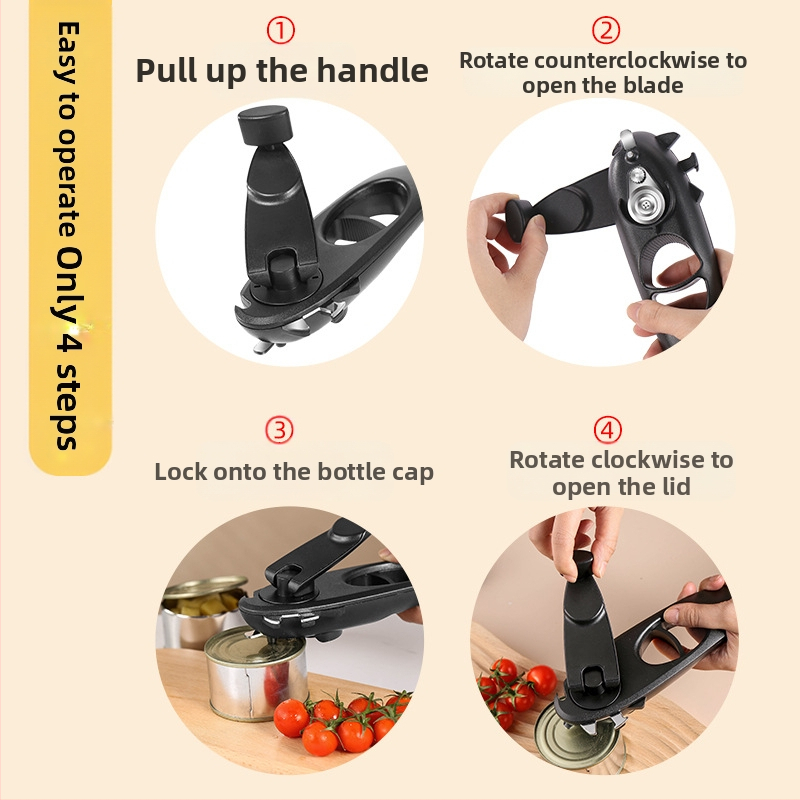 Easy to operate Only 4 steps

①
Pull up the handle

②
Rotate counterclockwise to open the blade

③
Lock onto the bottle cap

④
Rotate clockwise to open the lid