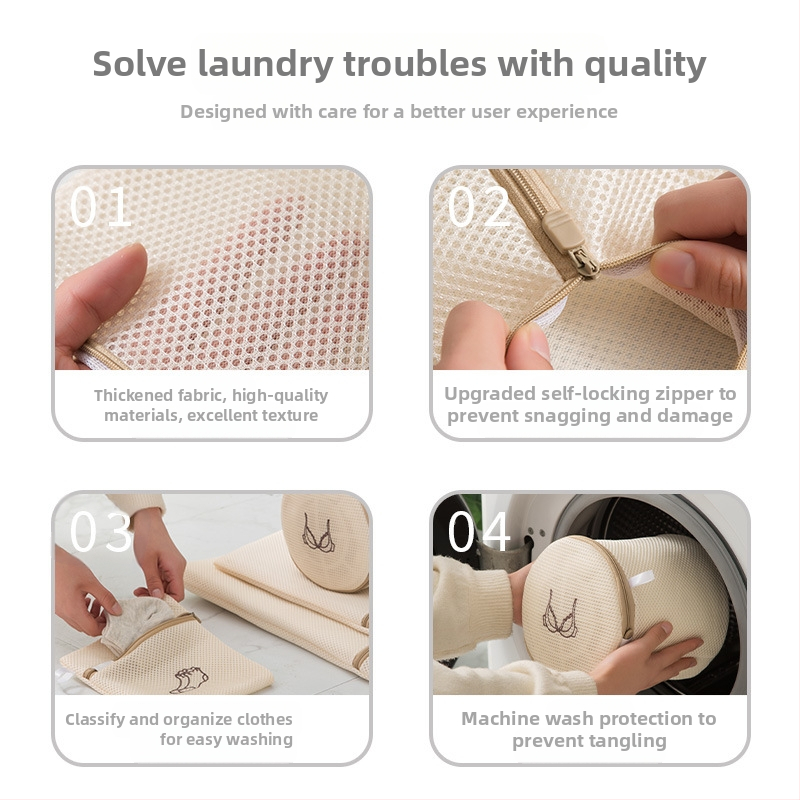 Solve laundry troubles with quality

Designed with care for a better user experience

01

Thickened fabric, high-quality materials, excellent texture

02

Upgraded self-locking zipper to prevent snagging and damage

03

Classify and organize clothes for easy washing

04

Machine wash protection to prevent tangling