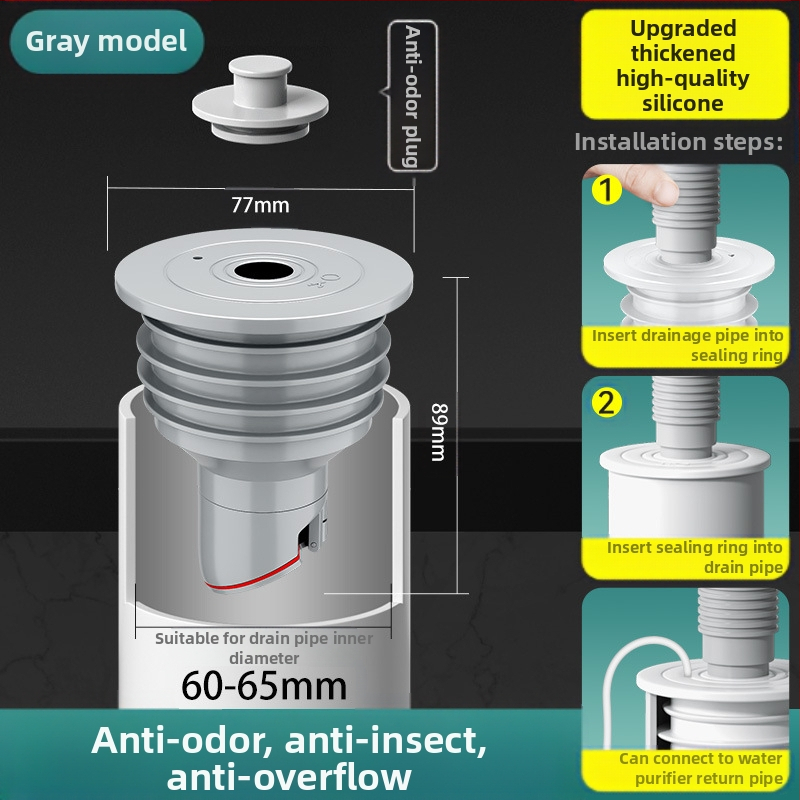 Gray model

Anti-odor plug

77mm

89mm

Suitable for drain pipe inner diameter

60-65mm

Anti-odor, anti-insect, anti-overflow

Upgraded thickened high-quality silicone

Installation steps:

1

Insert drainage pipe into sealing ring

2

Insert sealing ring into drain pipe

Can connect to water purifier return pipe