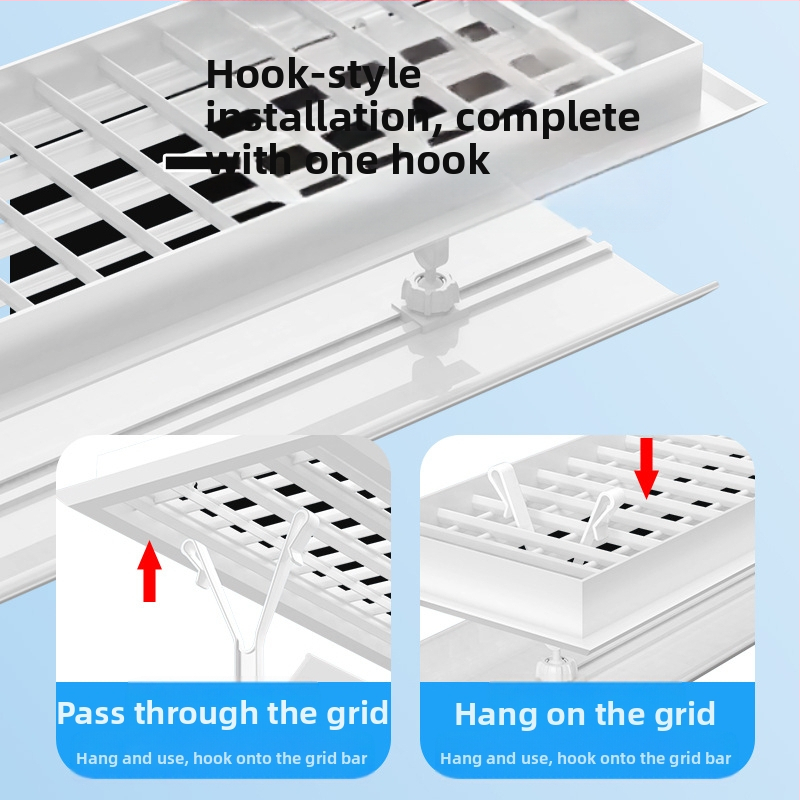 Hook-style installation, complete with one hook

Pass through the grid

Hang and use, hook onto the grid bar

Hang on the grid

Hang and use, hook onto the grid bar