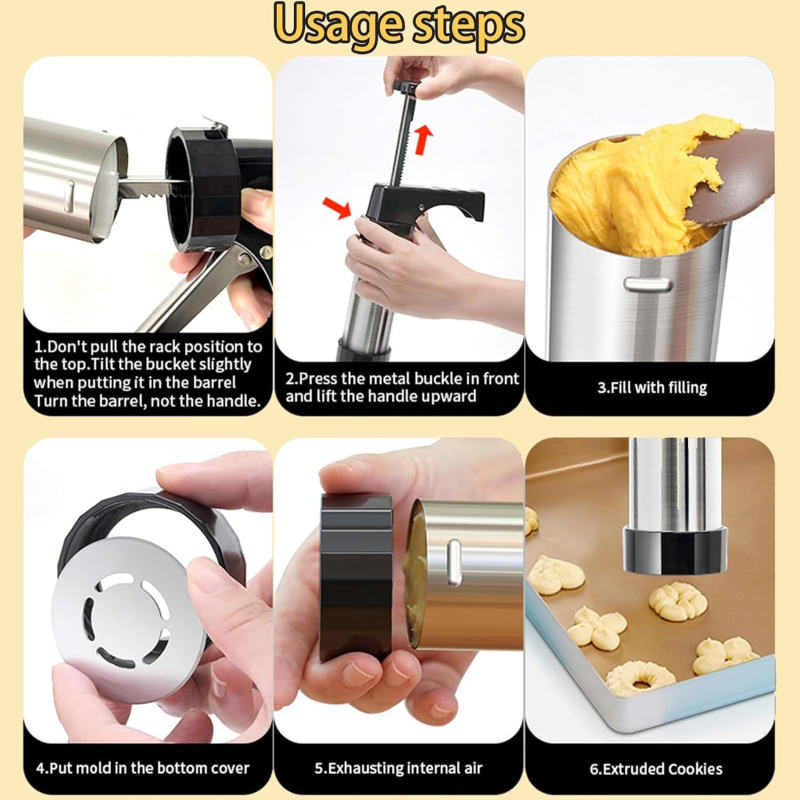 Usage steps

1.Don't pull the rack position to the top.Tilt the bucket slightly when putting it in the barrel Turn the barrel, not the handle.

2.Press the metal buckle in front and lift the handle upward

3.Fill with filling

4.Put mold in the bottom cover

5.Exhausting internal air

6.Extruded Cookies