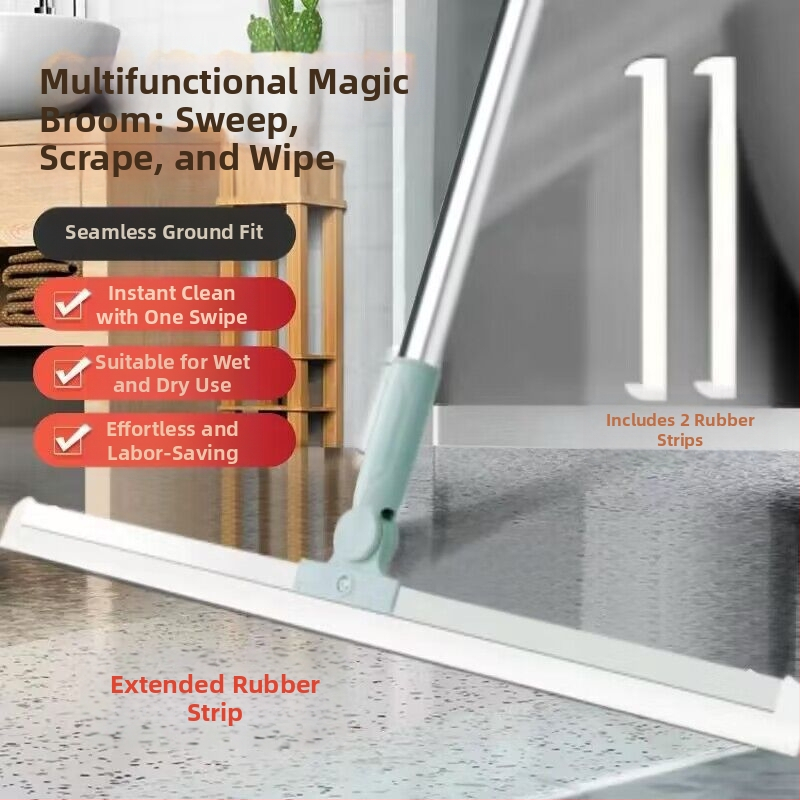 Multifunctional Magic Broom: Sweep, Scrape, and Wipe

Seamless Ground Fit

Instant Clean with One Swipe

Suitable for Wet and Dry Use

Effortless and Labor-Saving

Includes 2 Rubber Strips

Extended Rubber Strip