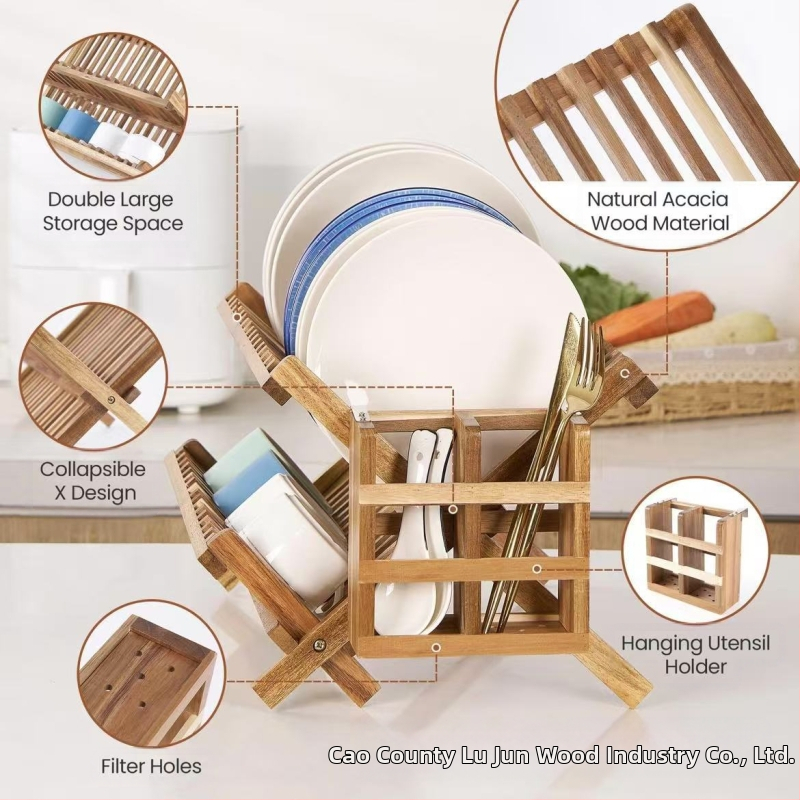 Double Large Storage Space

Natural Acacia Wood Material

Collapsible X Design

Hanging Utensil Holder

Filter Holes

Cao County Lu Jun Wood Industry Co., Ltd.