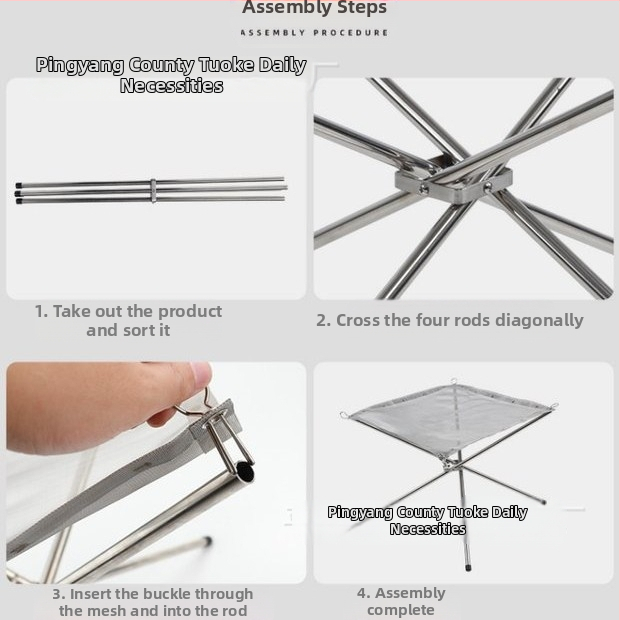 Assembly Steps

ASSEMBLY PROCEDURE

Pingyang County Tuoke Daily Necessities

1. Take out the product and sort it

2. Cross the four rods diagonally

Pingyang County Tuoke Daily Necessities

3. Insert the buckle through the mesh and into the rod

4. Assembly complete