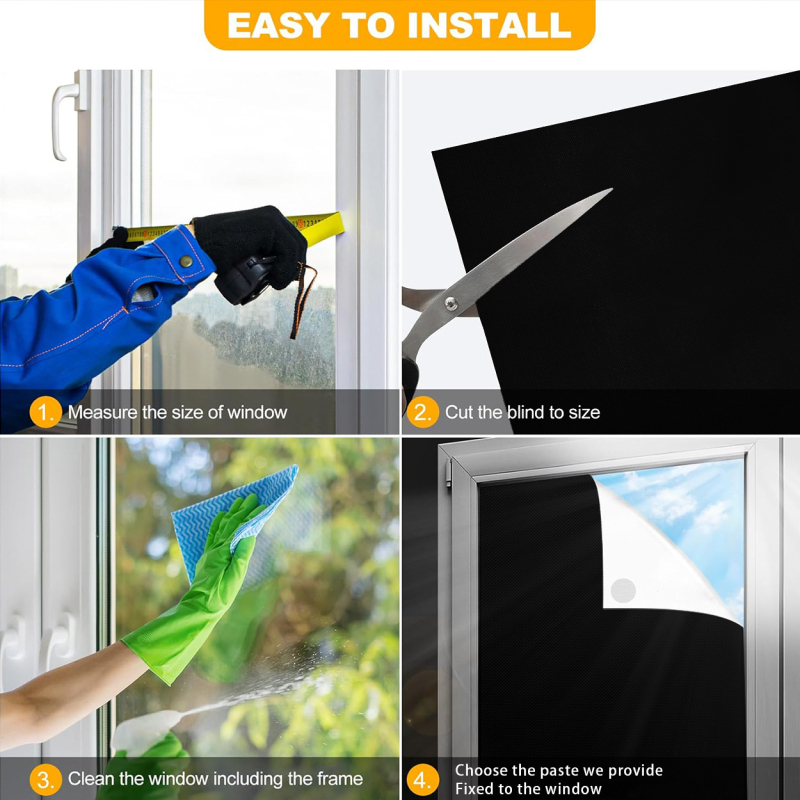 EASY TO INSTALL

1. Measure the size of window

2. Cut the blind to size

3. Clean the window including the frame

4. Choose the paste we provide Fixed to the window