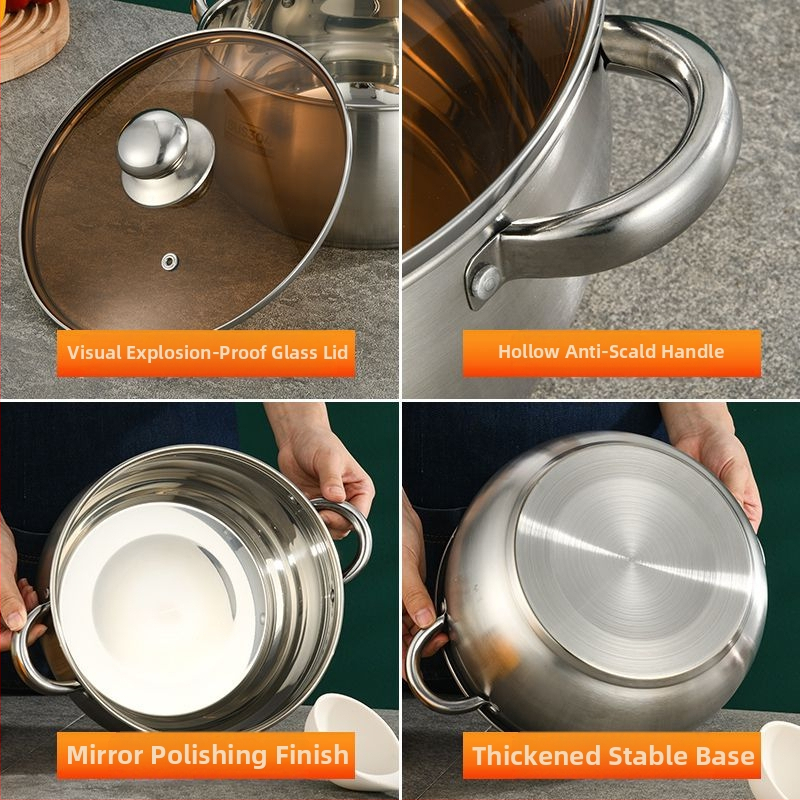 Visual Explosion-Proof Glass Lid

Hollow Anti-Scald Handle

Mirror Polishing Finish

Thickened Stable Base