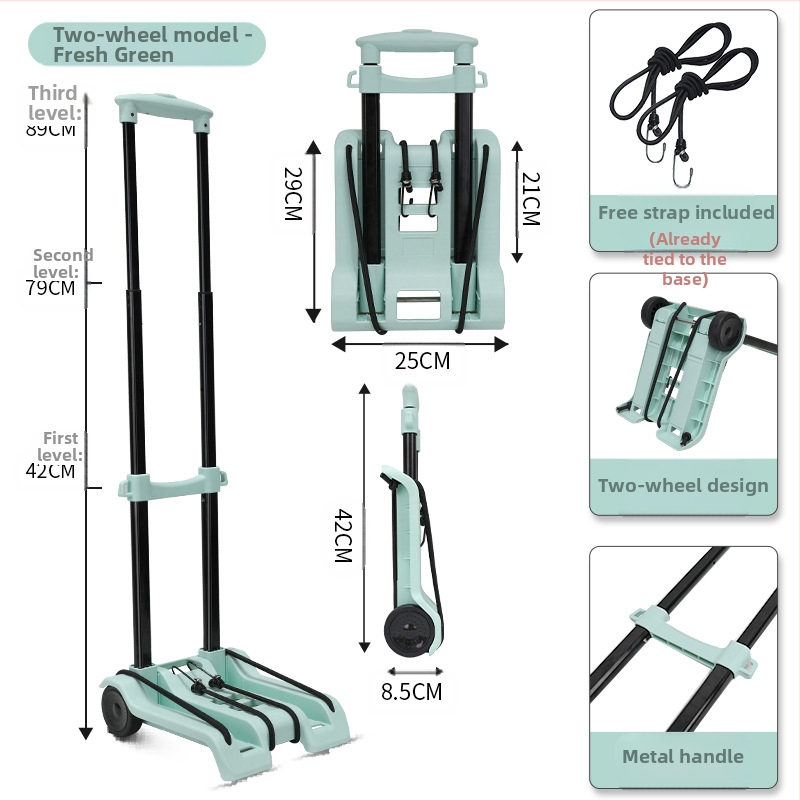 Two-wheel model - Fresh Green

Third level:
89CM

Second level:
79CM

First level:
42CM

29CM

21CM

25CM

42CM

8.5CM

Free strap included

(Already tied to the base)

Two-wheel design

Metal handle