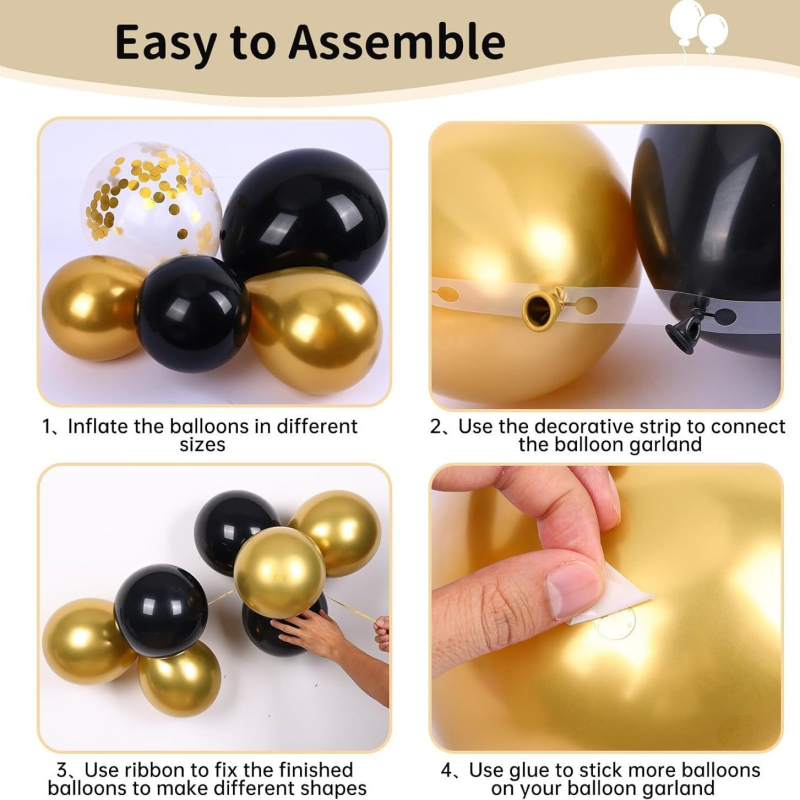 Easy to Assemble

1、Inflate the balloons in different sizes

2、Use the decorative strip to connect the balloon garland

3、Use ribbon to fix the finished balloons to make different shapes

4、Use glue to stick more balloons on your balloon garland