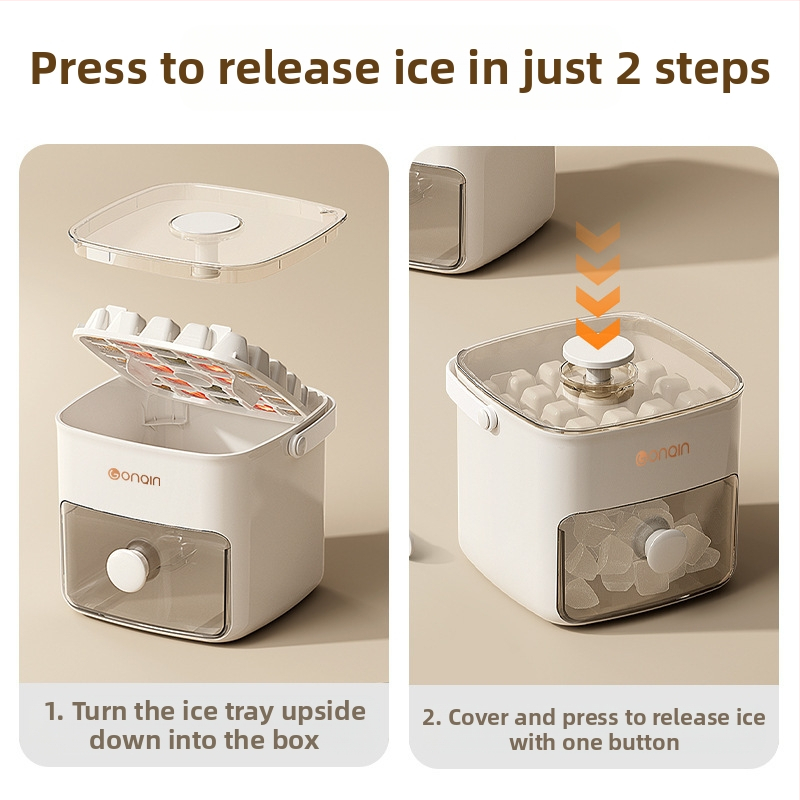 Press to release ice in just 2 steps

Gonain

1. Turn the ice tray upside down into the box

Gonain

2. Cover and press to release ice with one button