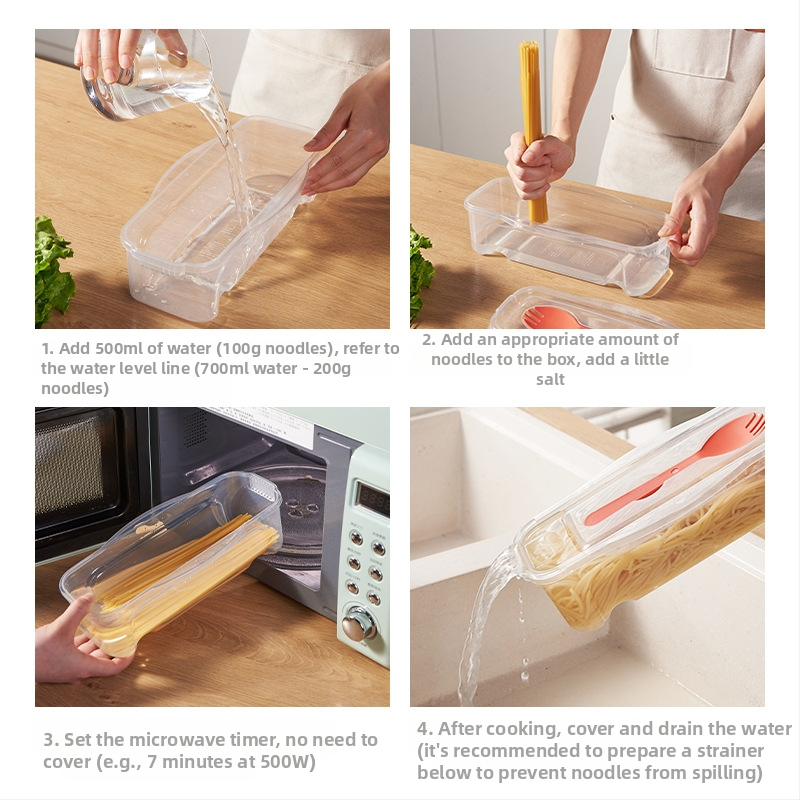 1. Add 500ml of water (100g noodles), refer to the water level line (700ml water - 200g noodles)

2. Add an appropriate amount of noodles to the box, add a little salt

3. Set the microwave timer, no need to cover (e.g., 7 minutes at 500W)

4. After cooking, cover and drain the water (it's recommended to prepare a strainer below to prevent noodles from spilling)