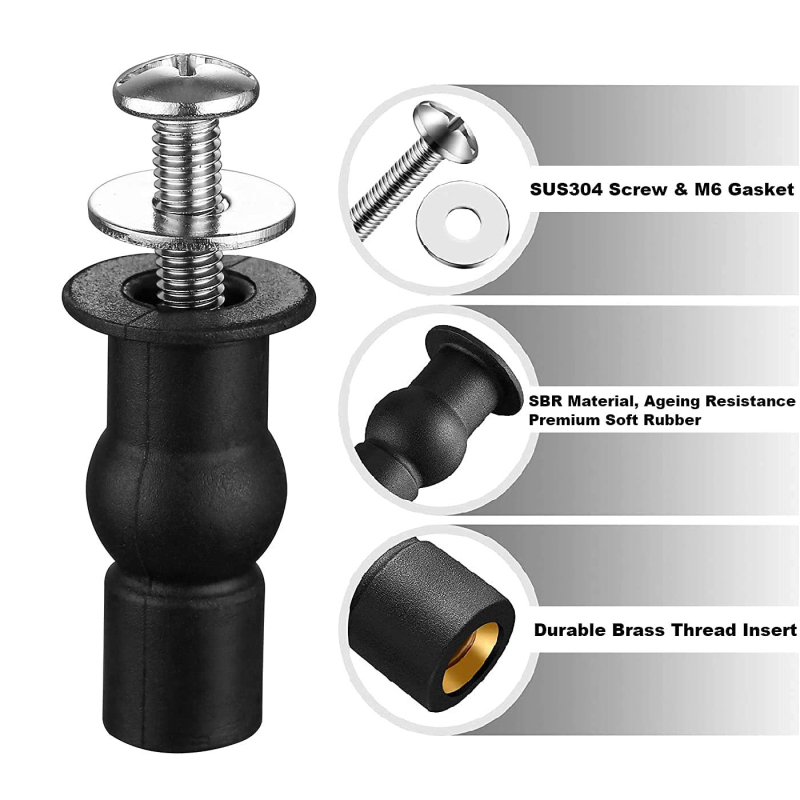 SUS304 Screw & M6 Gasket

SBR Material, Ageing Resistance
Premium Soft Rubber

Durable Brass Thread Insert