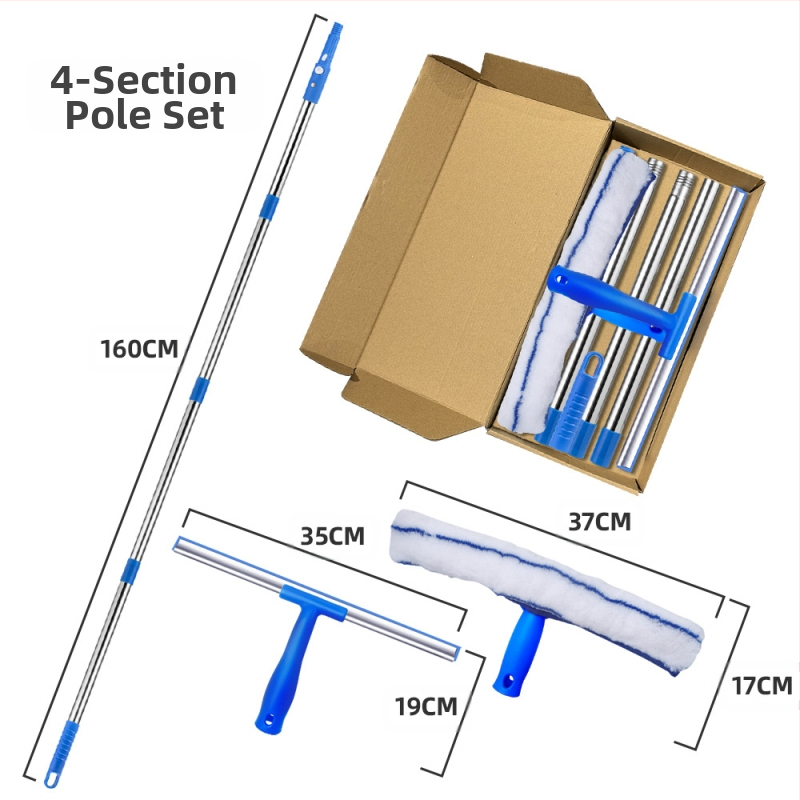 4-Section Pole Set

160CM

35CM

37CM

19CM

17CM