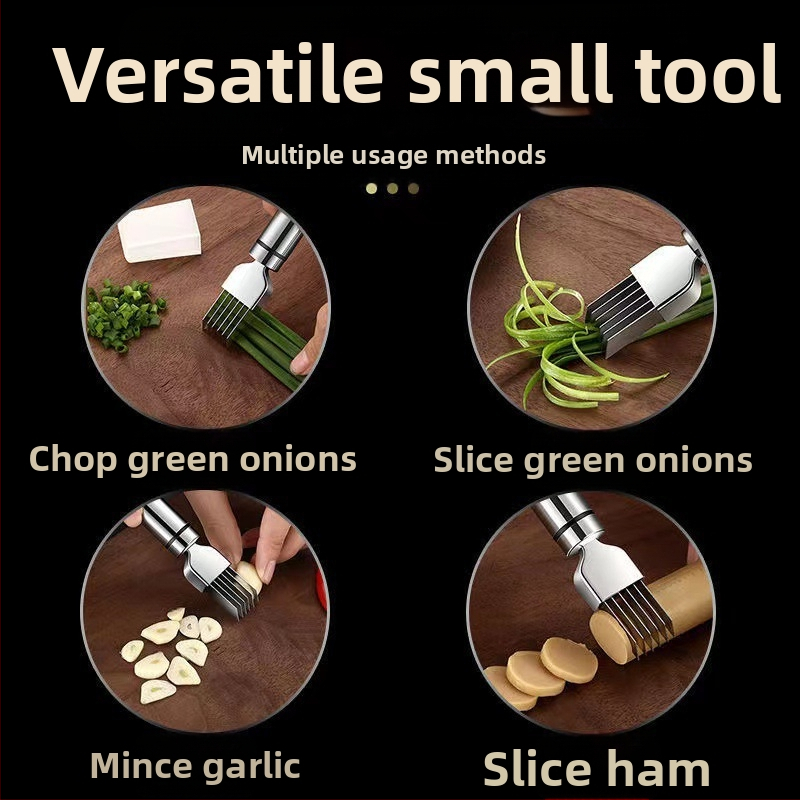 Versatile small tool

Multiple usage methods

Chop green onions

Slice green onions

Mince garlic

Slice ham