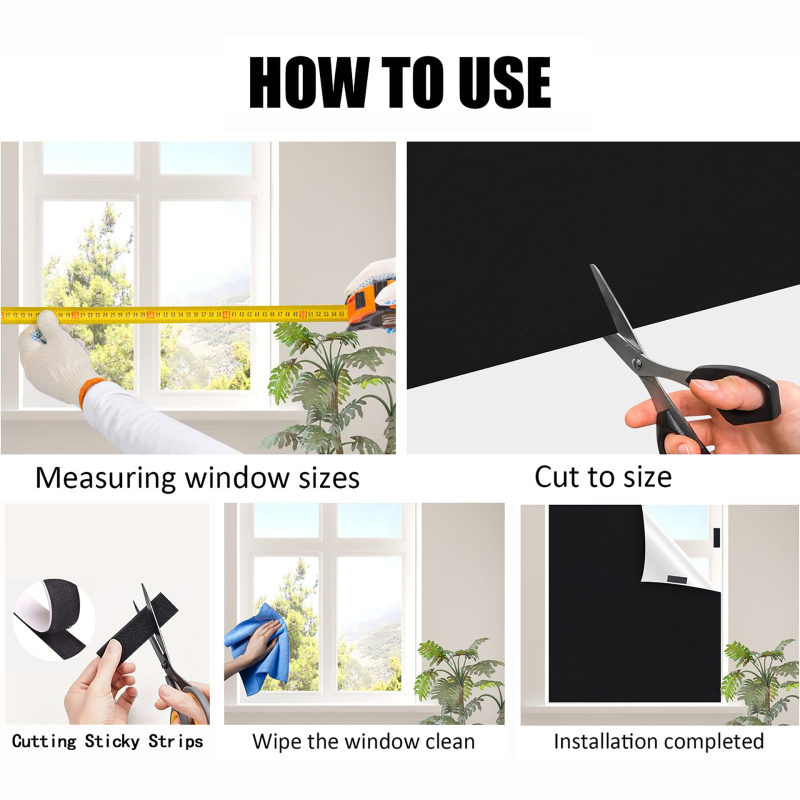 HOW TO USE

Measuring window sizes

Cut to size

Cutting Sticky Strips

Wipe the window clean

Installation completed