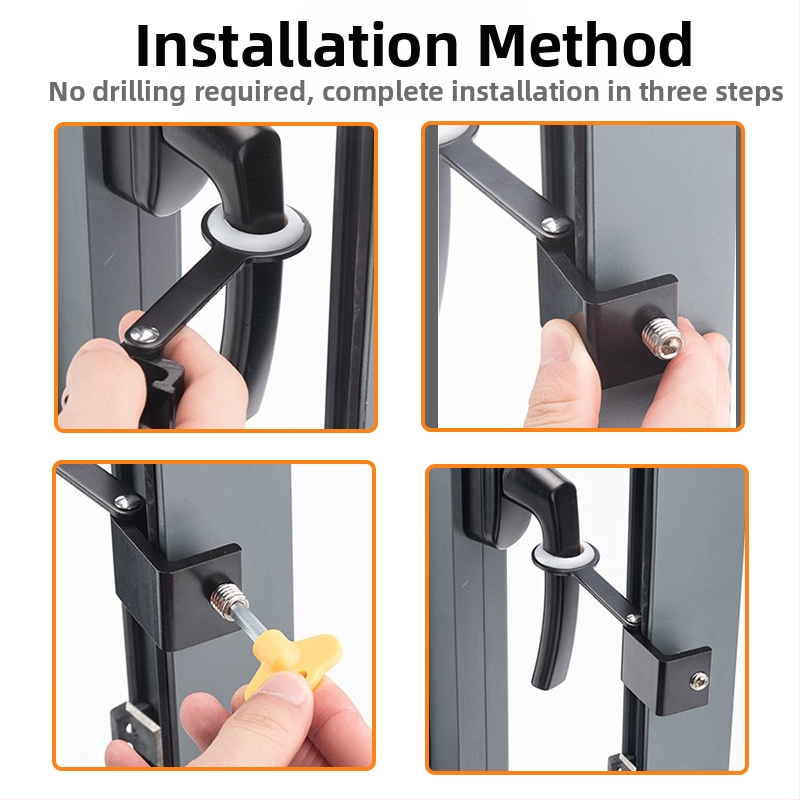 Installation Method
No drilling required, complete installation in three steps