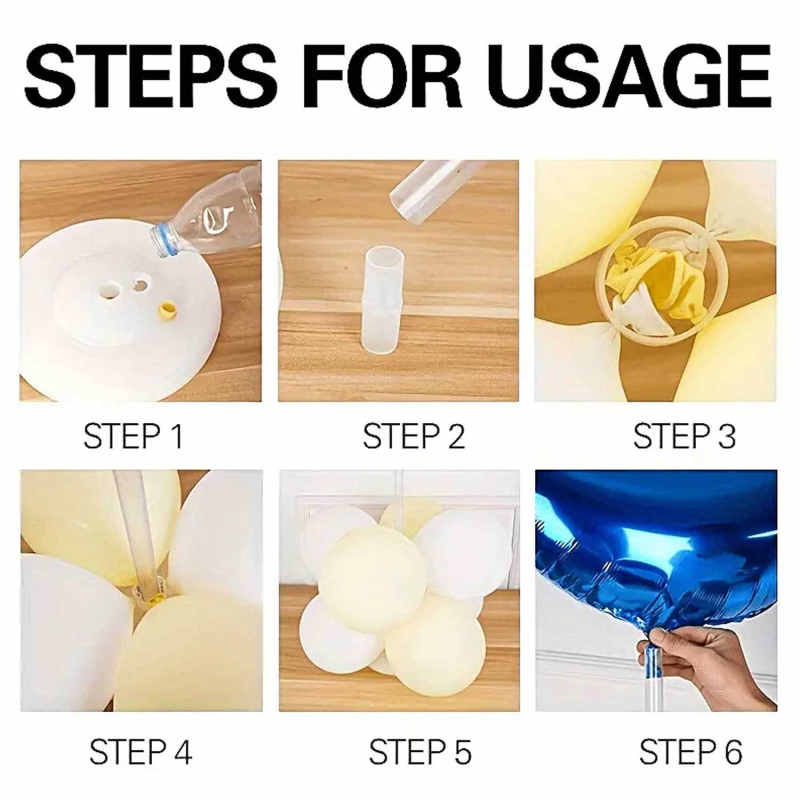 STEPS FOR USAGE

STEP 1

STEP 2

STEP 3

STEP 4

STEP 5

STEP 6