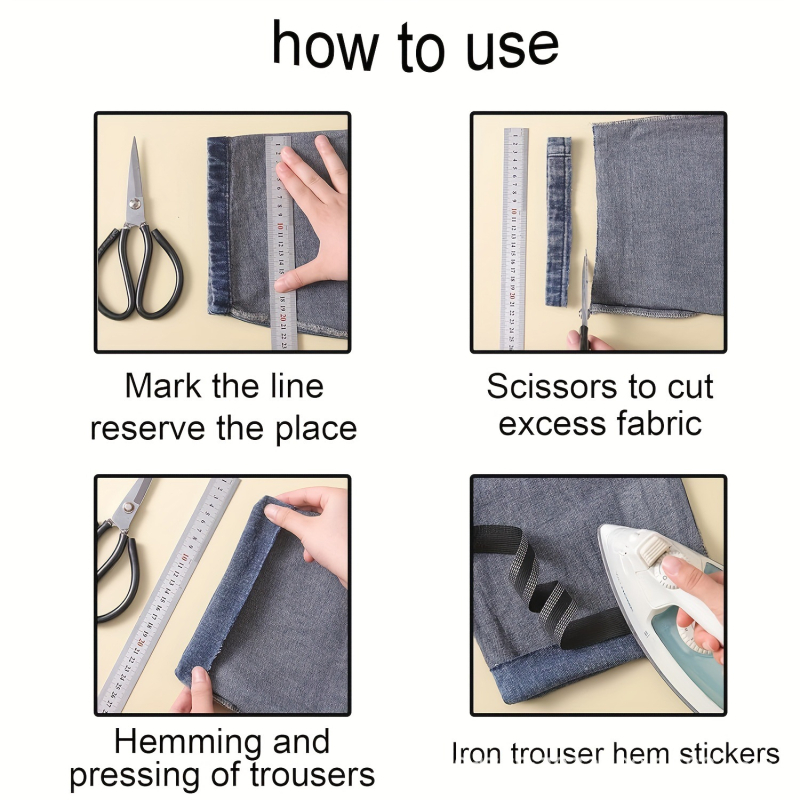 how to use

Mark the line reserve the place

Scissors to cut excess fabric

Hemming and pressing of trousers

Iron trouser hem stickers