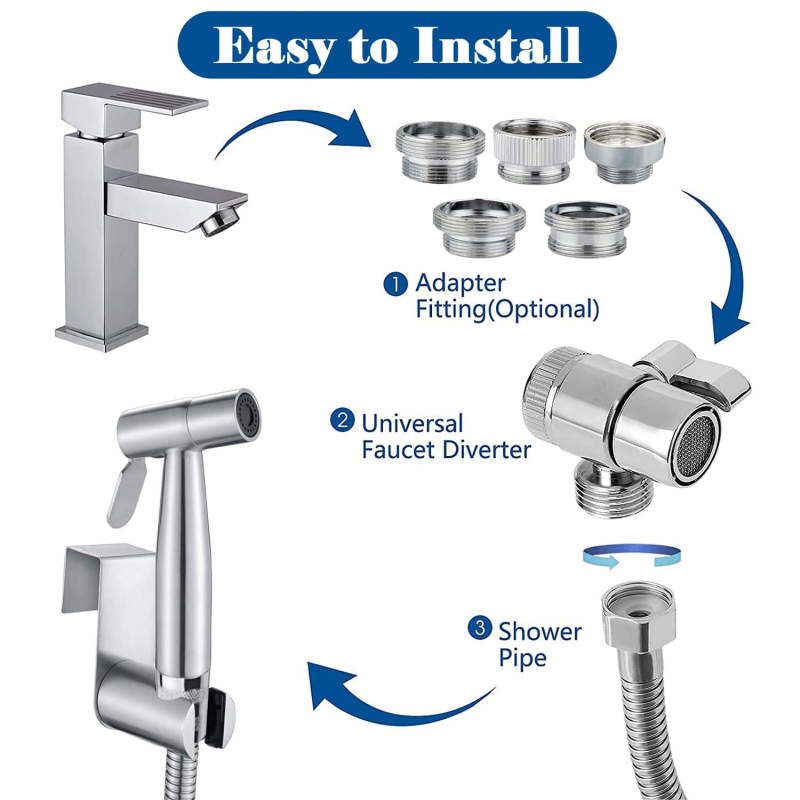 Easy to Install

1 Adapter Fitting(Optional)

2 Universal Faucet Diverter

3 Shower Pipe