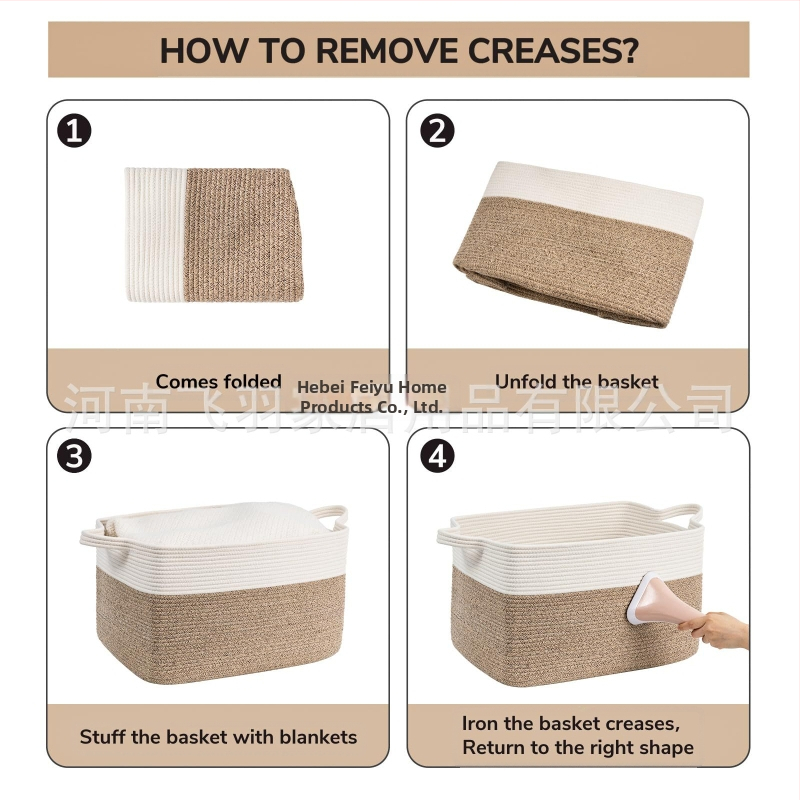 HOW TO REMOVE CREASES?

1

Comes folded

2

Unfold the basket

Hebei Feiyu Home Products Co., Ltd.

河南飞羽家居用品有限公司

3

Stuff the basket with blankets

4

Iron the basket creases, Return to the right shape