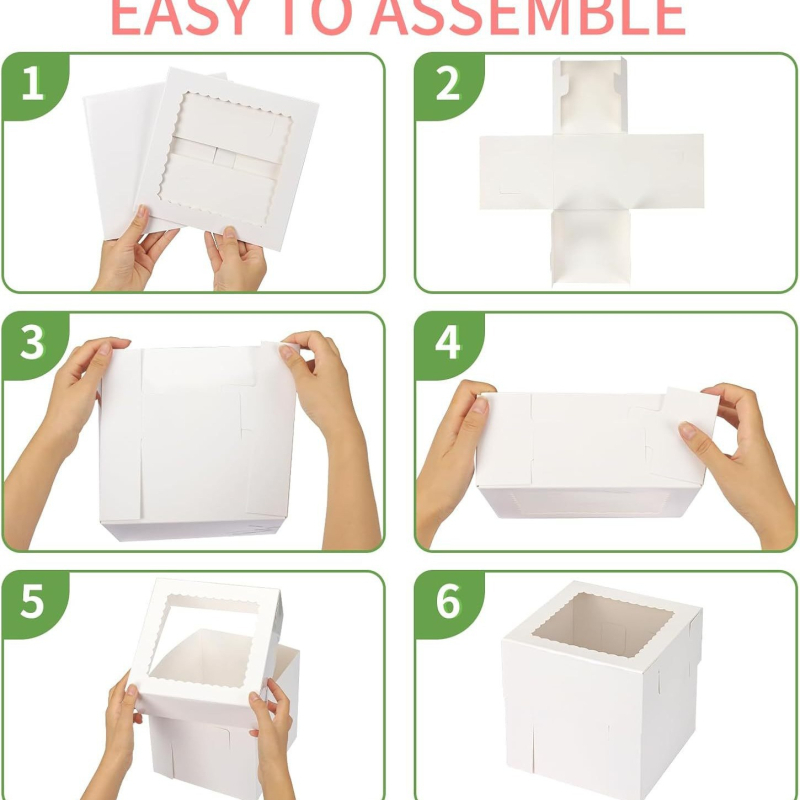 EASY TO ASSEMBLE

1

2

3

4

5

6