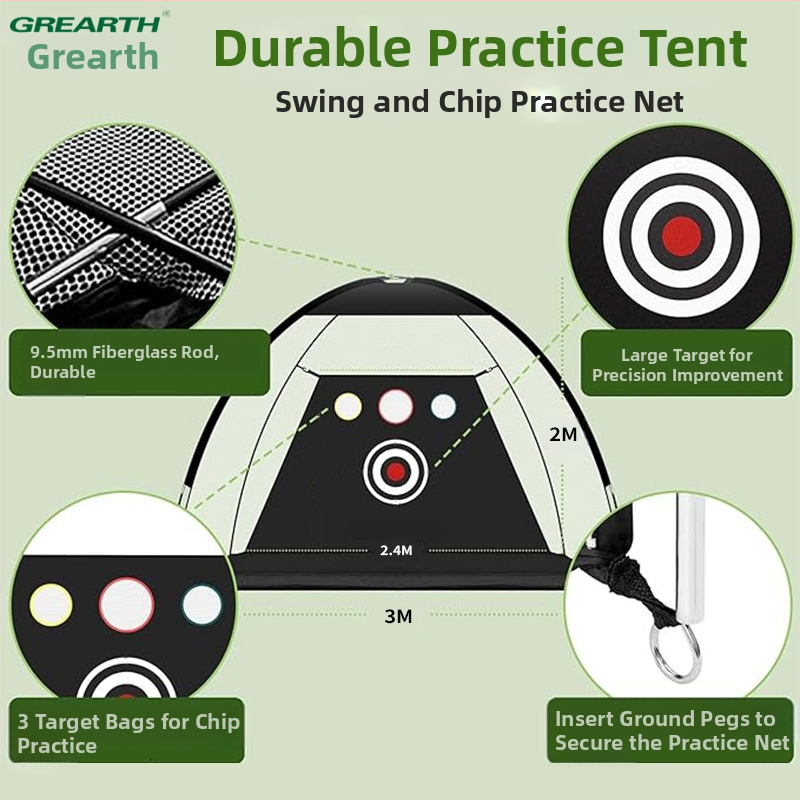 GREARTH®
Grearth

Durable Practice Tent

Swing and Chip Practice Net

9.5mm Fiberglass Rod, Durable

Large Target for Precision Improvement

2M

2.4M

3M

3 Target Bags for Chip Practice

Insert Ground Pegs to Secure the Practice Net