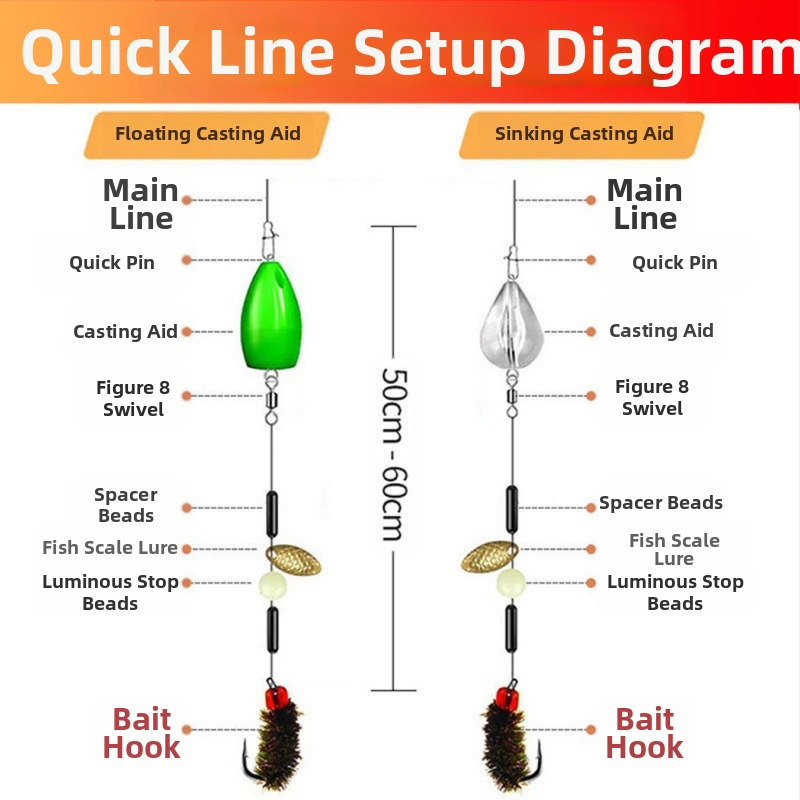 Quick Line Setup Diagram

Floating Casting Aid

Main Line

Quick Pin

Casting Aid

Figure 8 Swivel

Spacer Beads

Fish Scale Lure

Luminous Stop Beads

Bait Hook

50cm - 60cm

Sinking Casting Aid

Main Line

Quick Pin

Casting Aid

Figure 8 Swivel

Spacer Beads

Fish Scale Lure

Luminous Stop Beads

Bait Hook