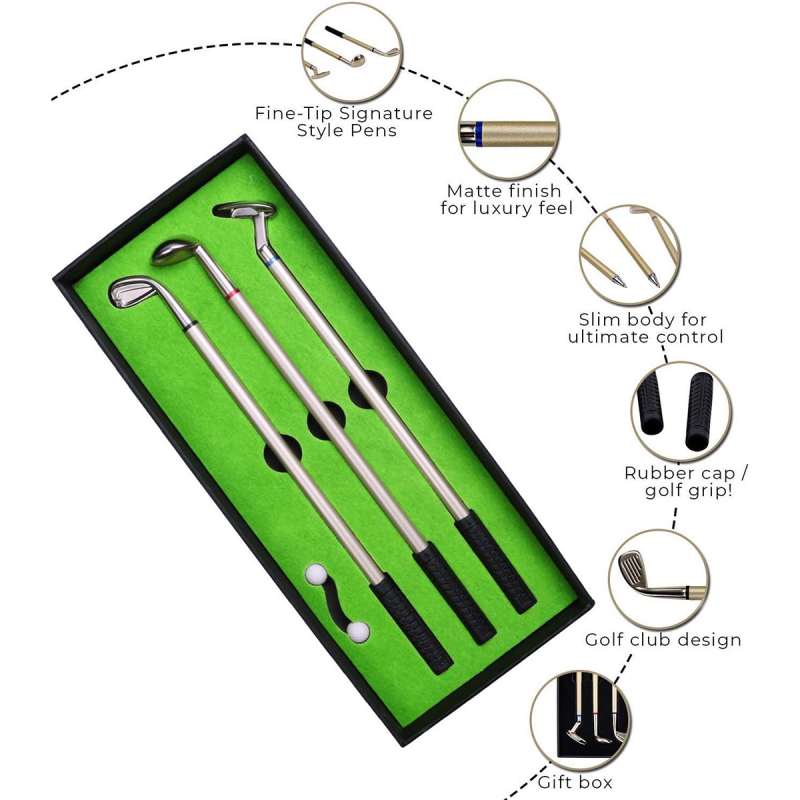 Fine-Tip Signature Style Pens

Matte finish for luxury feel

Slim body for ultimate control

Rubber cap / golf grip!

Golf club design

Gift box